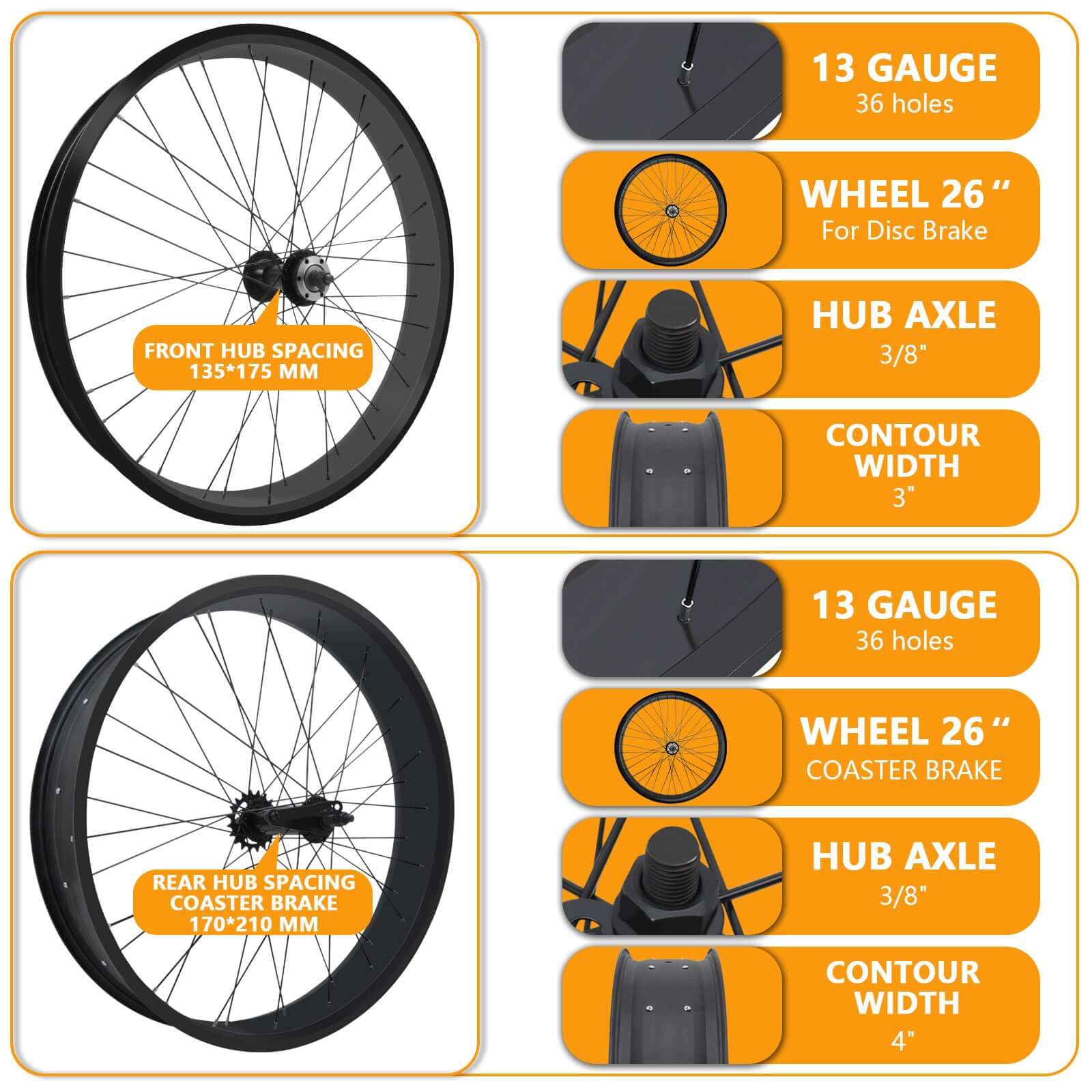 FRONT HUB SPACING
135*175 MM

13 GAUGE
36 holes

WHEEL 26 “
For Disc Brake

HUB AXLE
3/8"

CONTOUR WIDTH
3"

REAR HUB SPACING
COASTER BRAKE
170*210 MM

13 GAUGE
36 holes

WHEEL 26 “
COASTER BRAKE

HUB AXLE
3/8"

CONTOUR WIDTH
4"